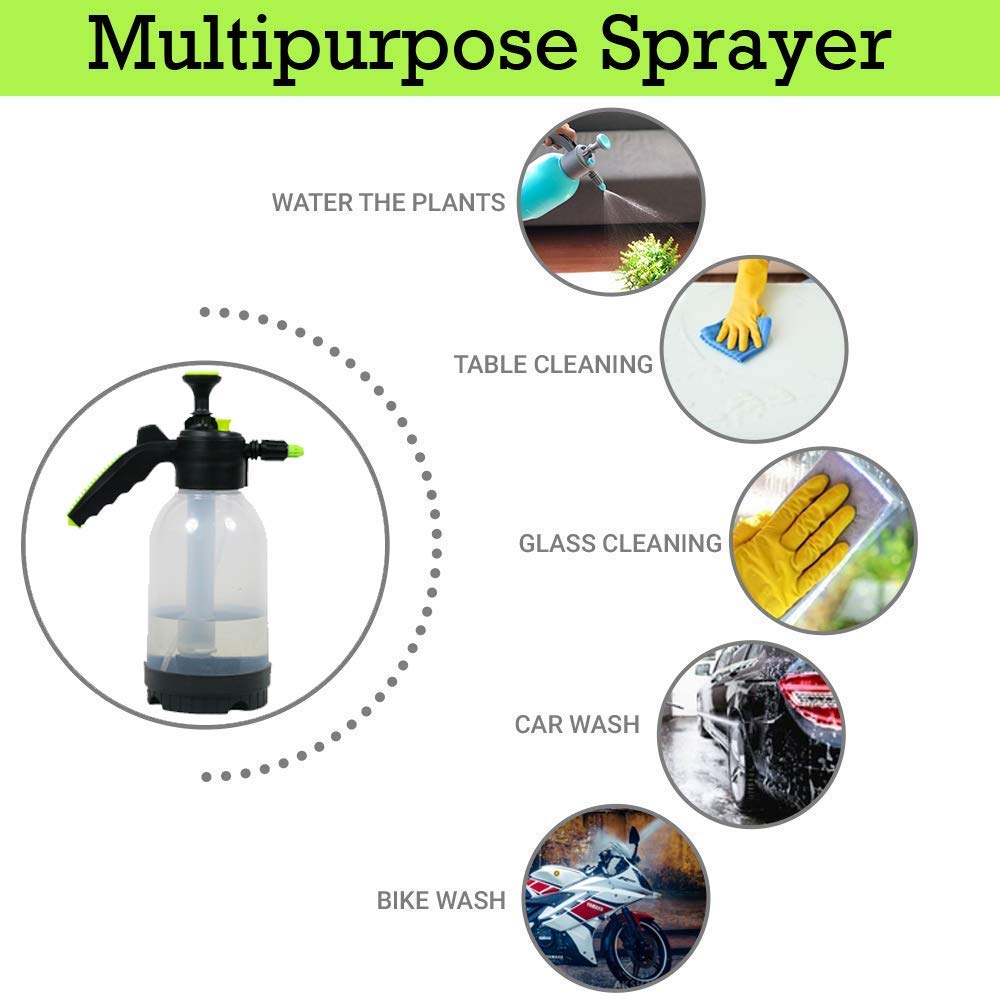 Multipurpose Sprayer

WATER THE PLANTS

TABLE CLEANING

GLASS CLEANING

CAR WASH

BIKE WASH