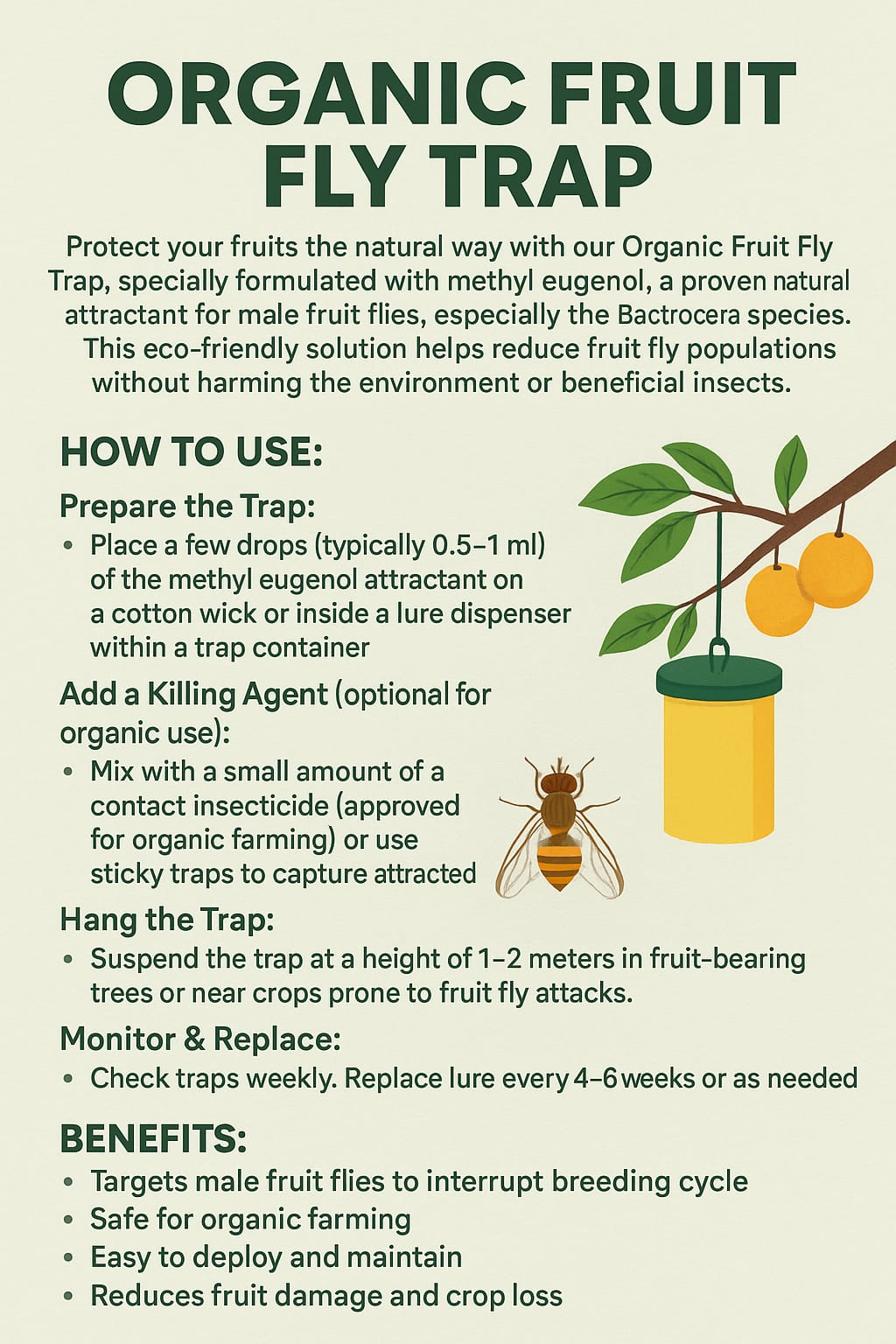 ORGANIC FRUIT FLY TRAP

Protect your fruits the natural way with our Organic Fruit Fly Trap, specially formulated with methyl eugenol, a proven natural attractant for male fruit flies, especially the Bactrocera species. This eco-friendly solution helps reduce fruit fly populations without harming the environment or beneficial insects.

HOW TO USE:

Prepare the Trap:

• Place a few drops (typically 0.5–1 ml) of the methyl eugenol attractant on a cotton wick or inside a lure dispenser within a trap container

Add a Killing Agent (optional for organic use):

• Mix with a small amount of a contact insecticide (approved for organic farming) or use sticky traps to capture attracted

Hang the Trap:

• Suspend the trap at a height of 1–2 meters in fruit-bearing trees or near crops prone to fruit fly attacks.

Monitor & Replace:

• Check traps weekly. Replace lure every 4–6 weeks or as needed

BENEFITS:

• Targets male fruit flies to interrupt breeding cycle
• Safe for organic farming
• Easy to deploy and maintain
• Reduces fruit damage and crop loss